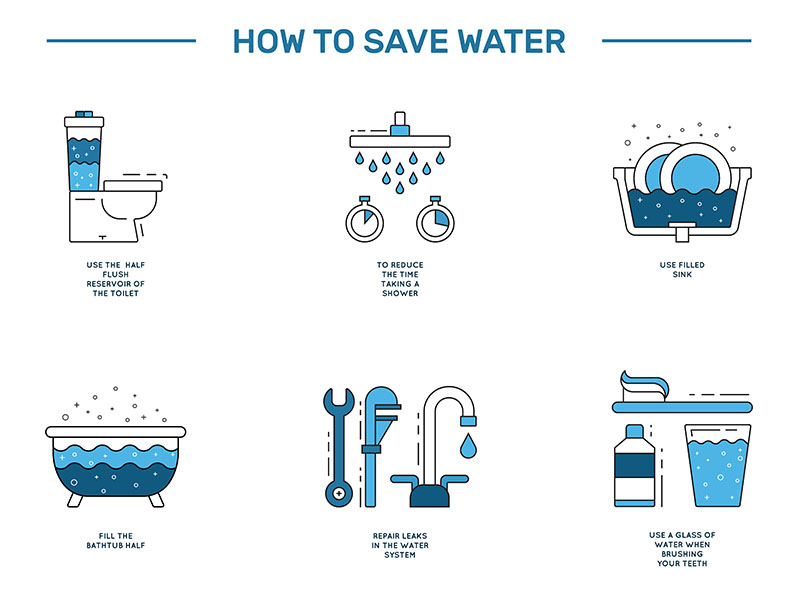 HOW TO SAVE WATER

USE THE HALF FLUSH RESERVOIR OF THE TOILET

TO REDUCE THE TIME TAKING A SHOWER

USE FILLED SINK

FILL THE BATHTUB HALF

REPAIR LEAKS IN THE WATER SYSTEM

USE A GLASS OF WATER WHEN BRUSHING YOUR TEETH